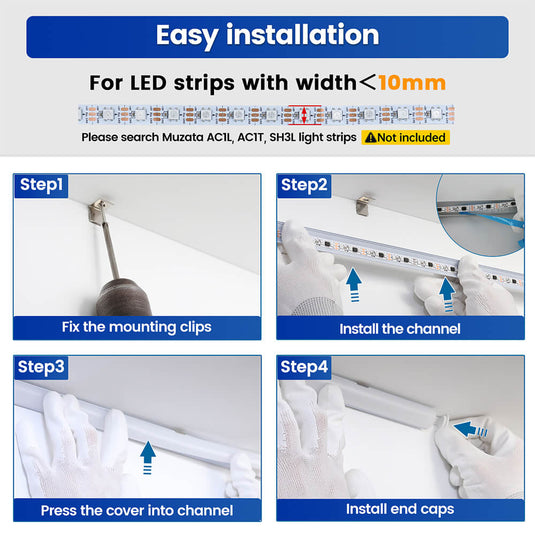 Easy installation

For LED strips with width＜10mm

Please search Muzata AC1L, AC1T, SH3L light strips ⚠Not included

Step1

Fix the mounting clips

Step2

Install the channel

Step3

Press the cover into channel

Step4

Install end caps