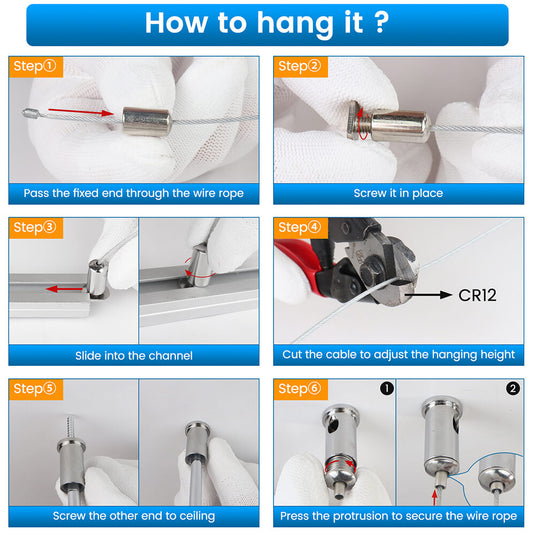 How to hang it ?

Step①

Pass the fixed end through the wire rope

Step②

Screw it in place

Step③

Slide into the channel

Step④

CR12

Cut the cable to adjust the hanging height

Step⑤

Screw the other end to ceiling

Step⑥

1

2

Press the protrusion to secure the wire rope