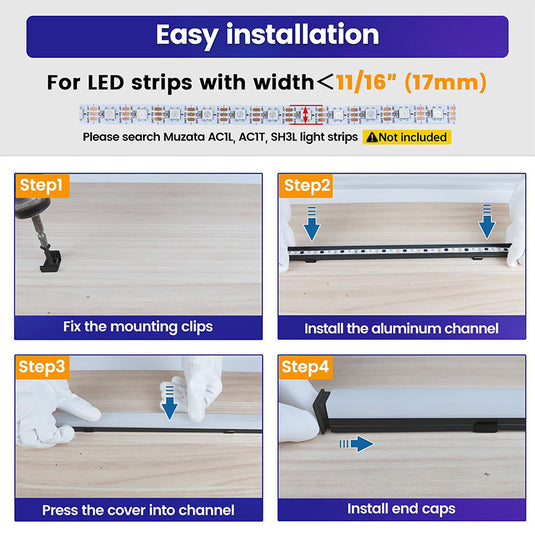 Easy installation

For LED strips with width＜11/16" (17mm)

Please search Muzata AC1L, AC1T, SH3L light strips ⚠Not included

Step1

Fix the mounting clips

Step2

Install the aluminum channel

Step3

Press the cover into channel

Step4

Install end caps