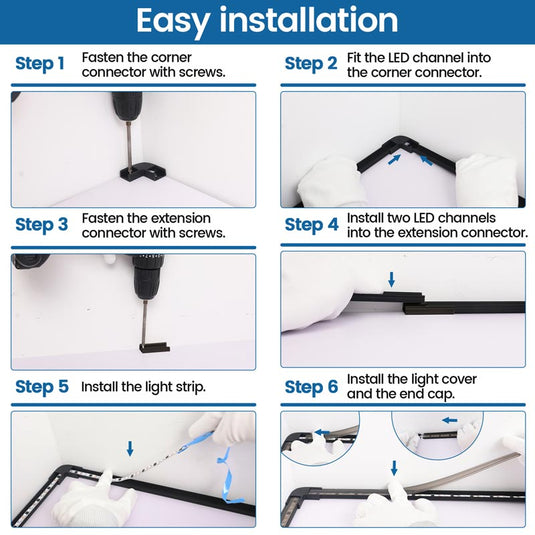 Easy installation

Step 1 Fasten the corner connector with screws.

Step 2 Fit the LED channel into the corner connector.

Step 3 Fasten the extension connector with screws.

Step 4 Install two LED channels into the extension connector.

Step 5 Install the light strip.

Step 6 Install the light cover and the end cap.