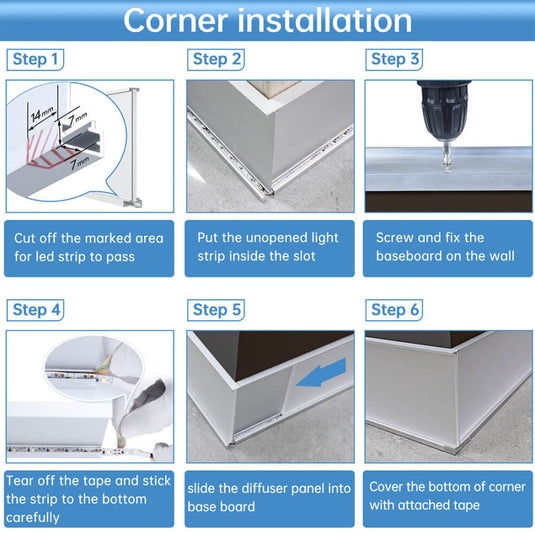 Corner installation

Step 1

14mm
7mm
7mm

Cut off the marked area for led strip to pass

Step 2

Put the unopened light strip inside the slot

Step 3

Screw and fix the baseboard on the wall

Step 4

Tear off the tape and stick the strip to the bottom carefully

Step 5

slide the diffuser panel into base board

Step 6

Cover the bottom of corner with attached tape