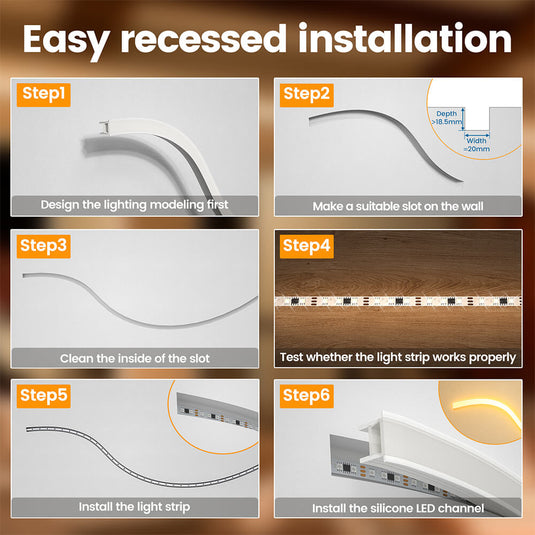 Easy recessed installation

Step1

Design the lighting modeling first

Step2

Depth >18.5mm

Width =20mm

Make a suitable slot on the wall

Step3

Clean the inside of the slot

Step4

Test whether the light strip works properly

Step5

Install the light strip

Step6

Install the silicone LED channel