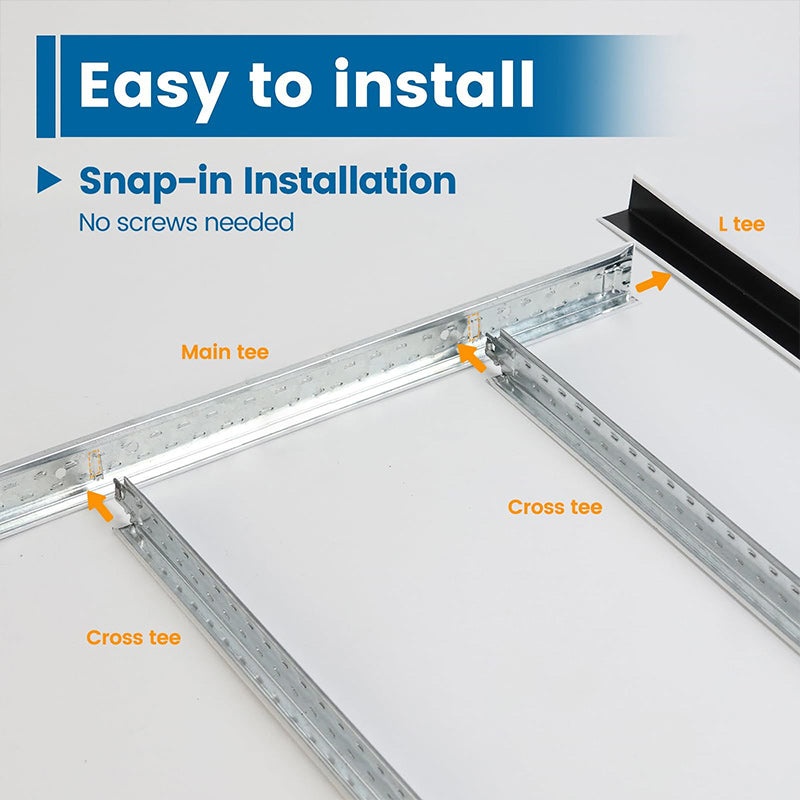 Easy to install

Snap-in Installation
No screws needed

L tee

Main tee

Cross tee

Cross tee