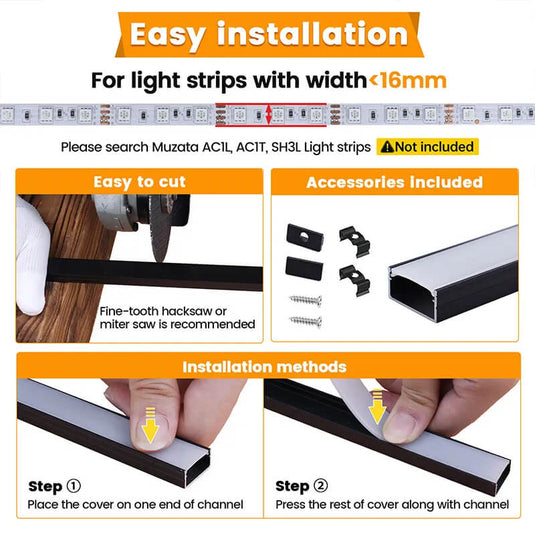 Easy installation

For light strips with width<16mm

Please search Muzata AC1L, AC1T, SH3L Light strips ⚠Not included

Easy to cut

Fine-tooth hacksaw or miter saw is recommended

Accessories included

Installation methods

Step ①
Place the cover on one end of channel

Step ②
Press the rest of cover along with channel