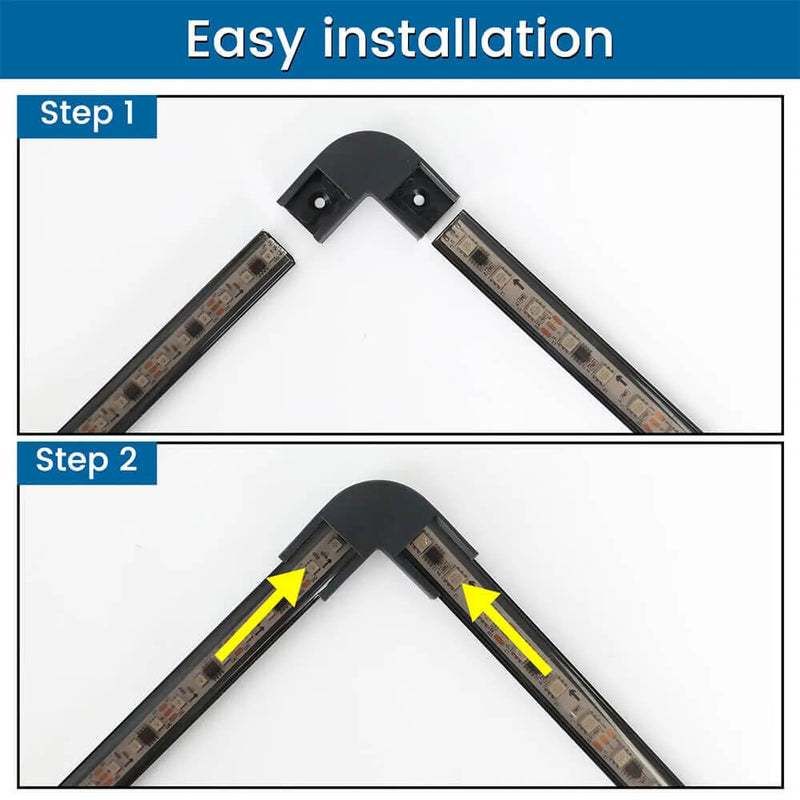 Easy installation

Step 1

Step 2