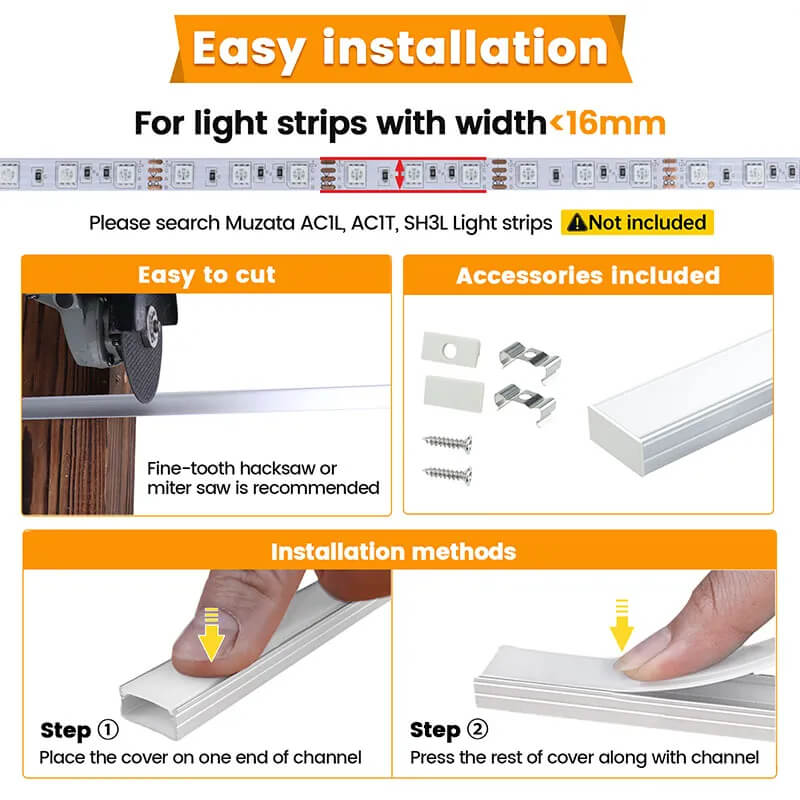 Easy installation

For light strips with width<16mm

Please search Muzata AC1L, AC1T, SH3L Light strips ⚠Not included

Easy to cut

Fine-tooth hacksaw or miter saw is recommended

Accessories included

Installation methods

Step ①
Place the cover on one end of channel

Step ②
Press the rest of cover along with channel